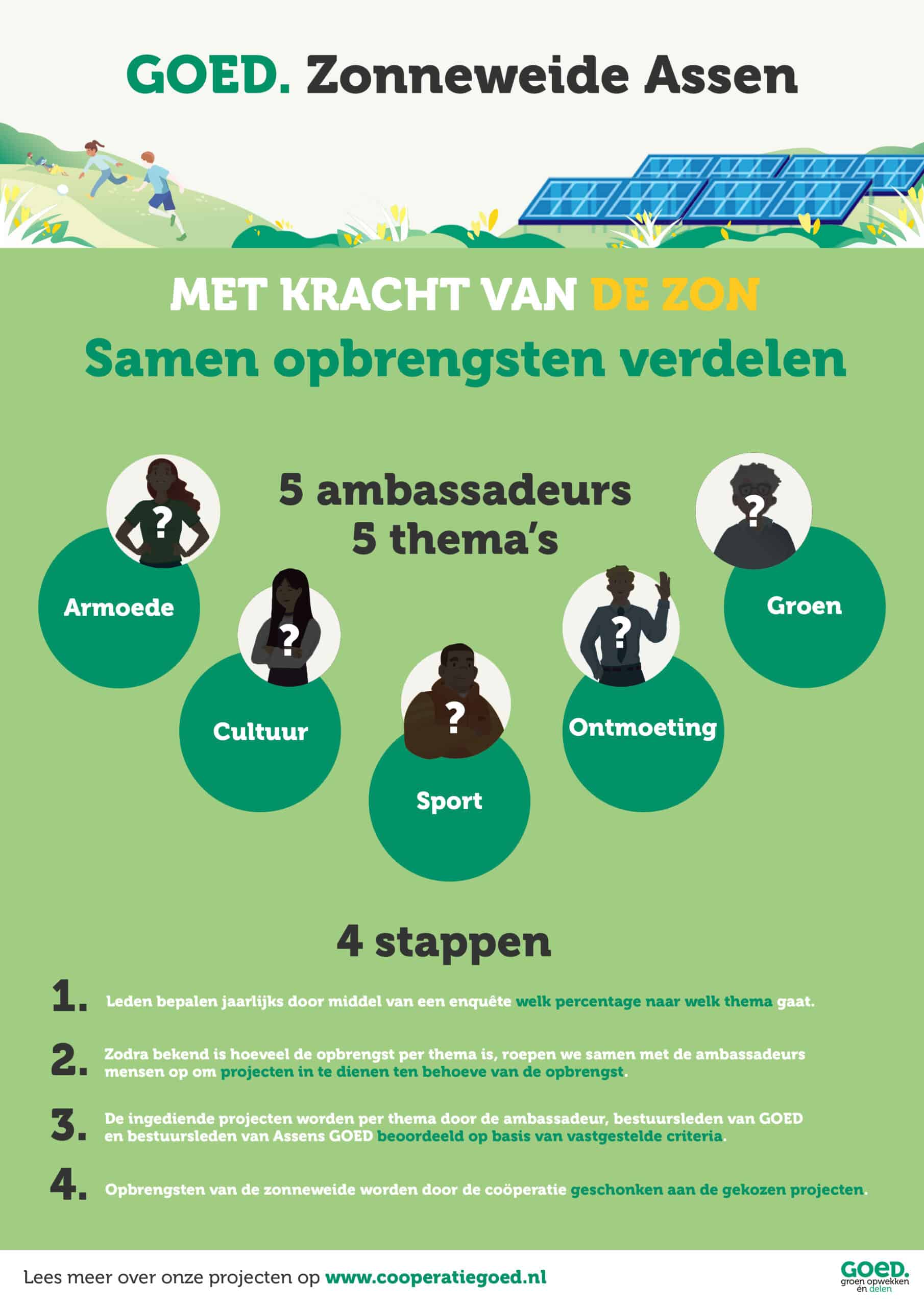 GOED. Zonneweide Assen

MET KRACHT VAN DE ZON

Samen opbrengsten verdelen

5 ambassadeurs
5 thema's

?
Armoede

?
Cultuur

?
Sport

?
Ontmoeting

?
Groen

4 stappen

1. Leden bepalen jaarlijks door middel van een enquête welk percentage naar welk thema gaat.

2. Zodra bekend is hoeveel de opbrengst per thema is, roepen we samen met de ambassadeurs mensen op om projecten in te dienen ten behoeve van de opbrengst.

3. De ingediende projecten worden per thema door de ambassadeur, bestuursleden van GOED en bestuursleden van Assens GOED beoordeeld op basis van vastgestelde criteria.

4. Opbrengsten van de zonneweide worden door de coöperatie geschonken aan de gekozen projecten.

Lees meer over onze projecten op www.cooperatiegoed.nl

GOED. groen opwekken én delen